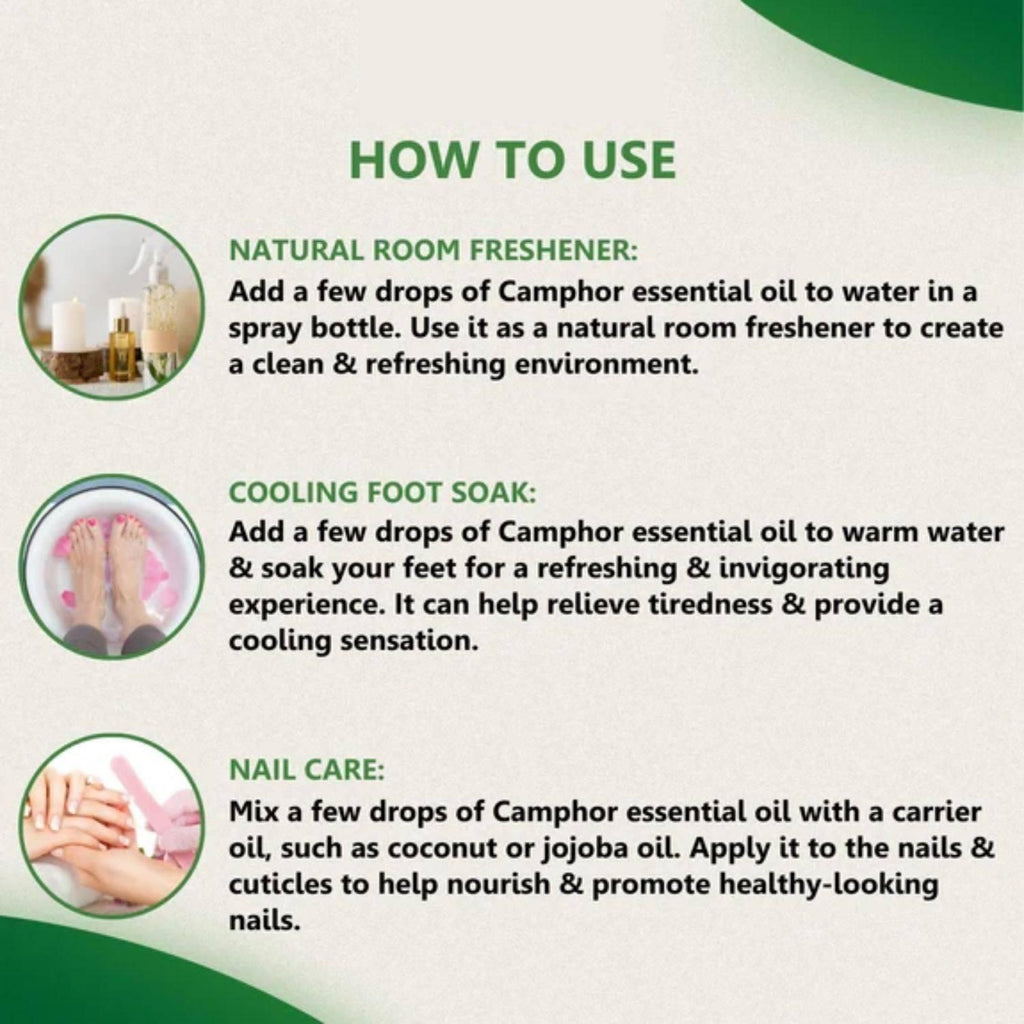 HOW TO USE

NATURAL ROOM FRESHENER:
Add a few drops of Camphor essential oil to water in a spray bottle. Use it as a natural room freshener to create a clean & refreshing environment.

COOLING FOOT SOAK:
Add a few drops of Camphor essential oil to warm water & soak your feet for a refreshing & invigorating experience. It can help relieve tiredness & provide a cooling sensation.

NAIL CARE:
Mix a few drops of Camphor essential oil with a carrier oil, such as coconut or jojoba oil. Apply it to the nails & cuticles to help nourish & promote healthy-looking nails.